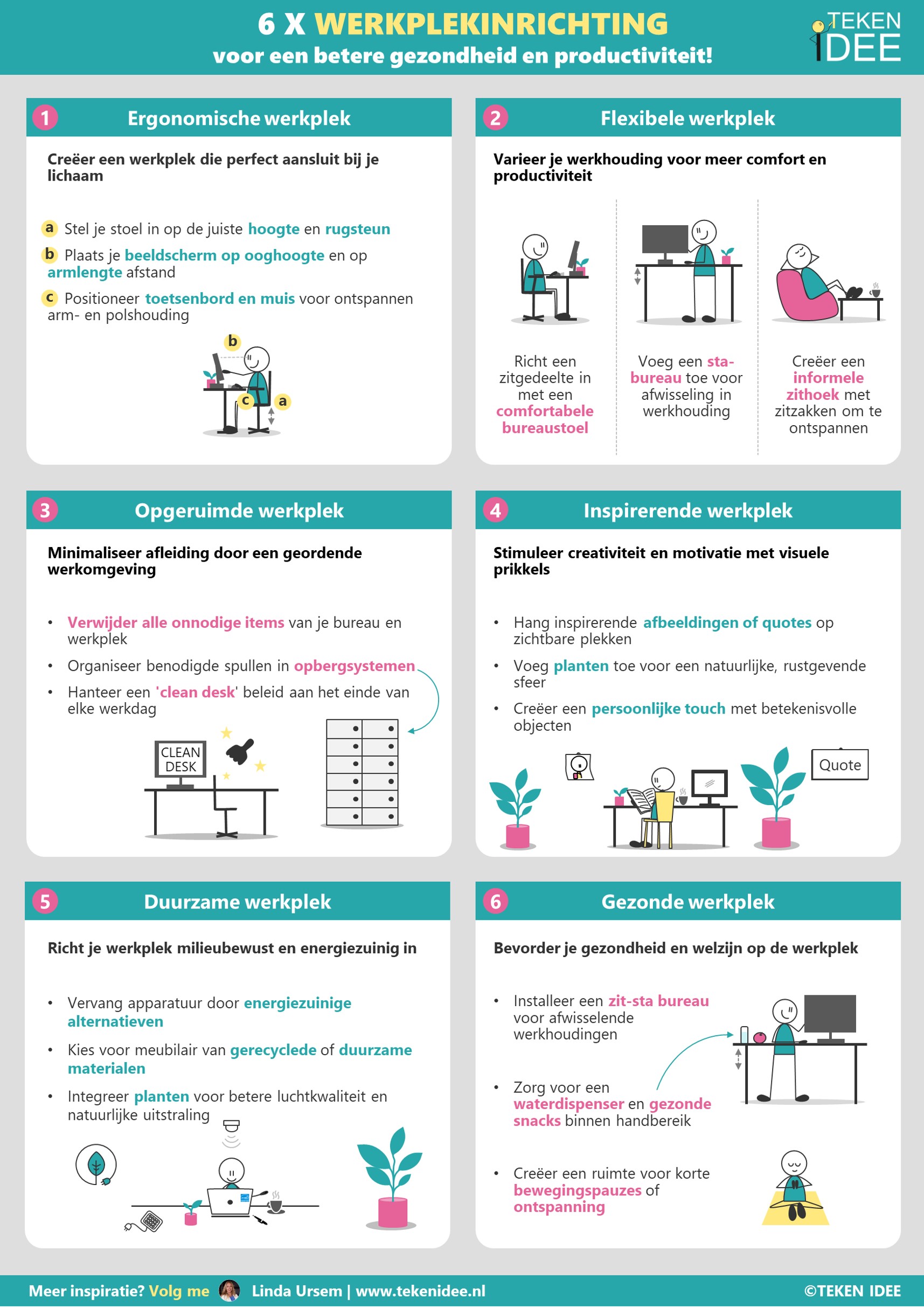 6 X WERKPLEKINRICHTING
voor een betere gezondheid en productiviteit!

TEKEN IDEE

1 Ergonomische werkplek

Creëer een werkplek die perfect aansluit bij je lichaam

a Stel je stoel in op de juiste hoogte en rugsteun

b Plaats je beeldscherm op ooghoogte en op armlengte afstand

c Positioneer toetsenbord en muis voor ontspannen arm- en polshouding

b
c
a

2 Flexibele werkplek

Varieer je werkhouding voor meer comfort en productiviteit

Richt een zitgedeelte in met een comfortabele bureaustoel

Voeg een sta-bureau toe voor afwisseling in werkhouding

Creëer een informele zithoek met zitzakken om te ontspannen

3 Opgeruimde werkplek

Minimaliseer afleiding door een geordende werkomgeving

• Verwijder alle onnodige items van je bureau en werkplek
• Organiseer benodigde spullen in opbergsystemen
• Hanteer een 'clean desk' beleid aan het einde van elke werkdag

CLEAN DESK

4 Inspirerende werkplek

Stimuleer creativiteit en motivatie met visuele prikkels

• Hang inspirerende afbeeldingen of quotes op zichtbare plekken
• Voeg planten toe voor een natuurlijke, rustgevende sfeer
• Creëer een persoonlijke touch met betekenisvolle objecten

Quote

5 Duurzame werkplek

Richt je werkplek milieubewust en energiezuinig in

• Vervang apparatuur door energiezuinige alternatieven
• Kies voor meubilair van gerecyclede of duurzame materialen
• Integreer planten voor betere luchtkwaliteit en natuurlijke uitstraling

6 Gezonde werkplek

Bevorder je gezondheid en welzijn op de werkplek

• Installeer een zit-sta bureau voor afwisselende werkhoudingen
• Zorg voor een waterdispenser en gezonde snacks binnen handbereik
• Creëer een ruimte voor korte bewegingspauzes of ontspanning

Meer inspiratie? Volg me Linda Ursem | www.tekenidee.nl ©TEKEN IDEE