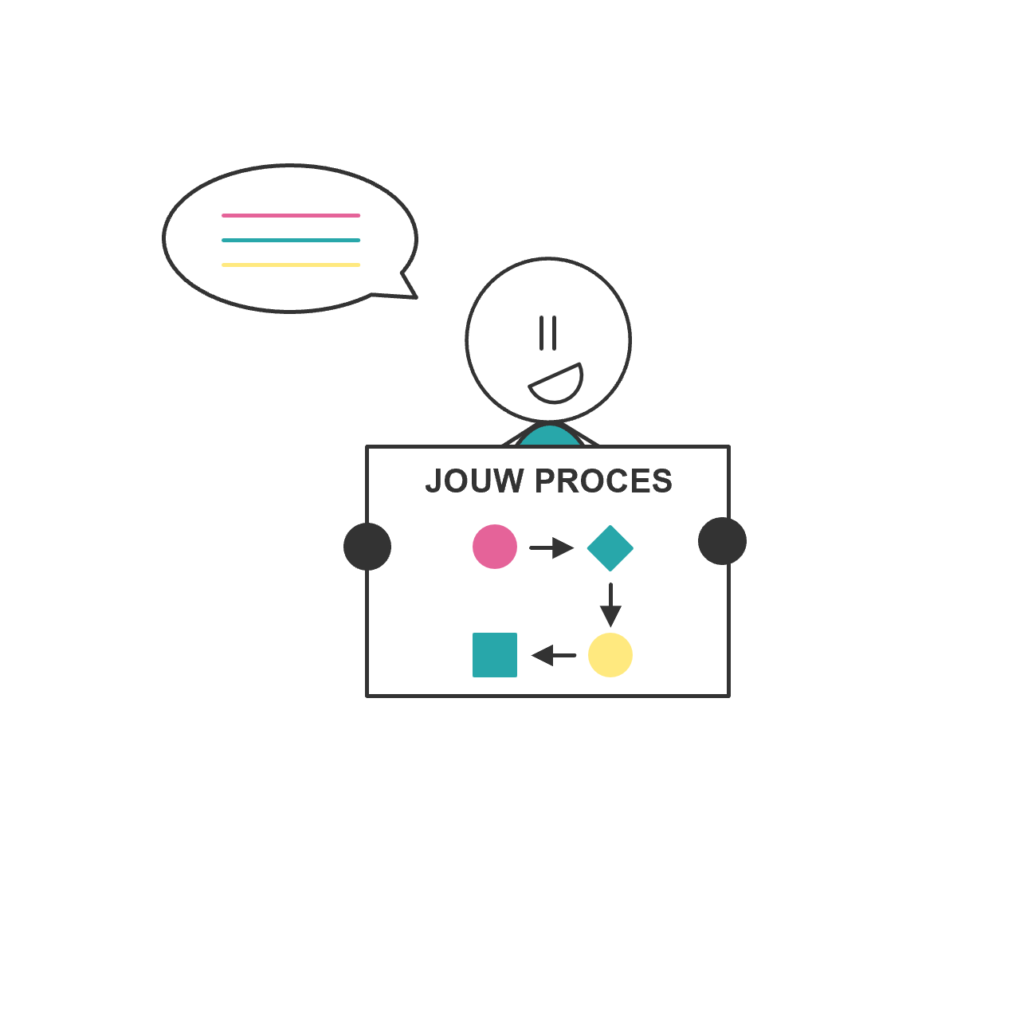 JOUW PROCES